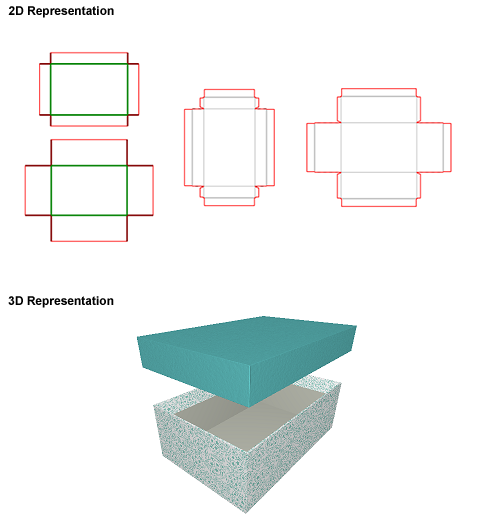 2D Representation

3D Representation